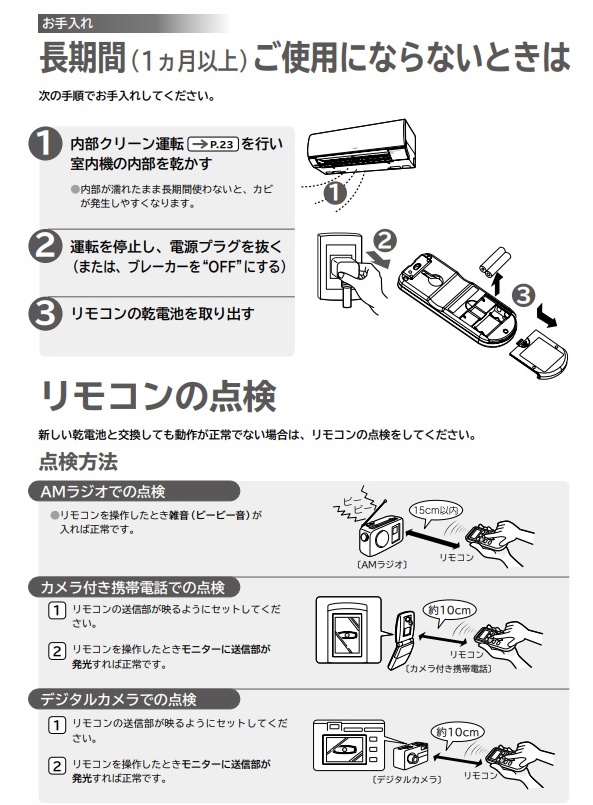 お手入れ

長期間（1ヵ月以上）ご使用にならないときは

次の手順でお手入れしてください。

1 内部クリーン運転 →P.23 を行い室内機の内部を乾かす

●内部が濡れたまま長期間使わないと、カビが発生しやすくなります。

2 運転を停止し、電源プラグを抜く（または、ブレーカーを“OFF”にする）

3 リモコンの乾電池を取り出す

1

2

3

リモコンの点検

新しい乾電池と交換しても動作が正常でない場合は、リモコンの点検をしてください。

点検方法

AMラジオでの点検

●リモコンを操作したとき雑音（ピーピー音）が入れば正常です。

ピー ピー

15cm以内

〔AMラジオ〕

リモコン

カメラ付き携帯電話での点検

1 リモコンの送信部が映るようにセットしてください。

2 リモコンを操作したときモニターに送信部が発光すれば正常です。

約10cm

リモコン

〔カメラ付き携帯電話〕

デジタルカメラでの点検

1 リモコンの送信部が映るようにセットしてください。

2 リモコンを操作したときモニターに送信部が発光すれば正常です。

約10cm

〔デジタルカメラ〕

リモコン